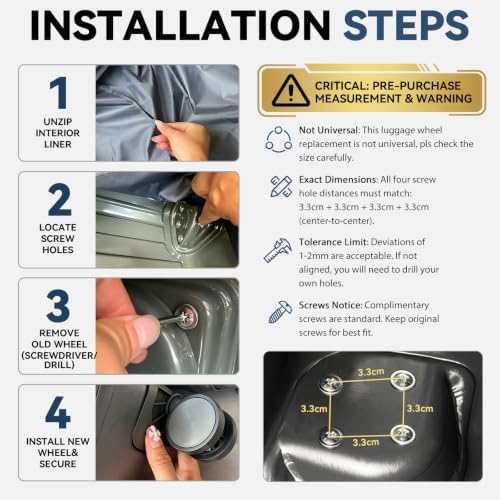 INSTALLATION STEPS

1
UNZIP
INTERIOR
LINER

2
LOCATE
SCREW
HOLES

3
REMOVE
OLD WHEEL
(SCREWDRIVER/
DRILL)

4
INSTALL NEW
WHEEL&
SECURE

CRITICAL: PRE-PURCHASE
MEASUREMENT & WARNING

Not Universal: This luggage wheel replacement is not universal, pls check the size carefully.

Exact Dimensions: All four screw hole distances must match: 3.3cm + 3.3cm + 3.3cm + 3.3cm (center-to-center).

Tolerance Limit: Deviations of 1-2mm are acceptable. If not aligned, you will need to drill your own holes.

Screws Notice: Complimentary screws are standard. Keep original screws for best fit.

3.3cm
3.3cm
3.3cm
3.3cm