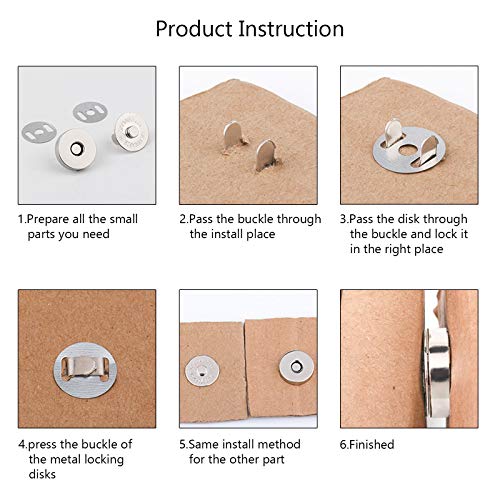 Product Instruction

1.Prepare all the small parts you need

2.Pass the buckle through the install place

3.Pass the disk through the buckle and lock it in the right place

4.press the buckle of the metal locking disks

5.Same install method for the other part

6.Finished