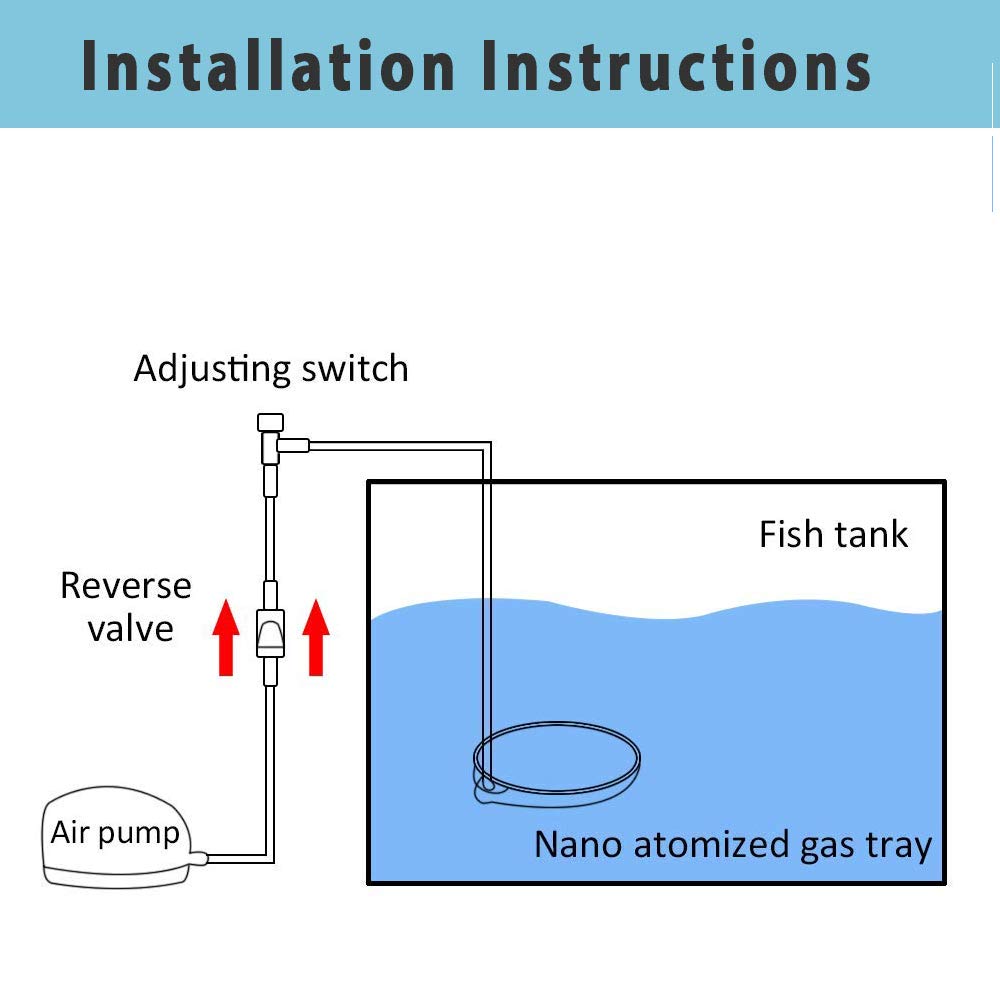 Installation Instructions

Adjusting switch

Reverse valve

Fish tank

Air pump

Nano atomized gas tray