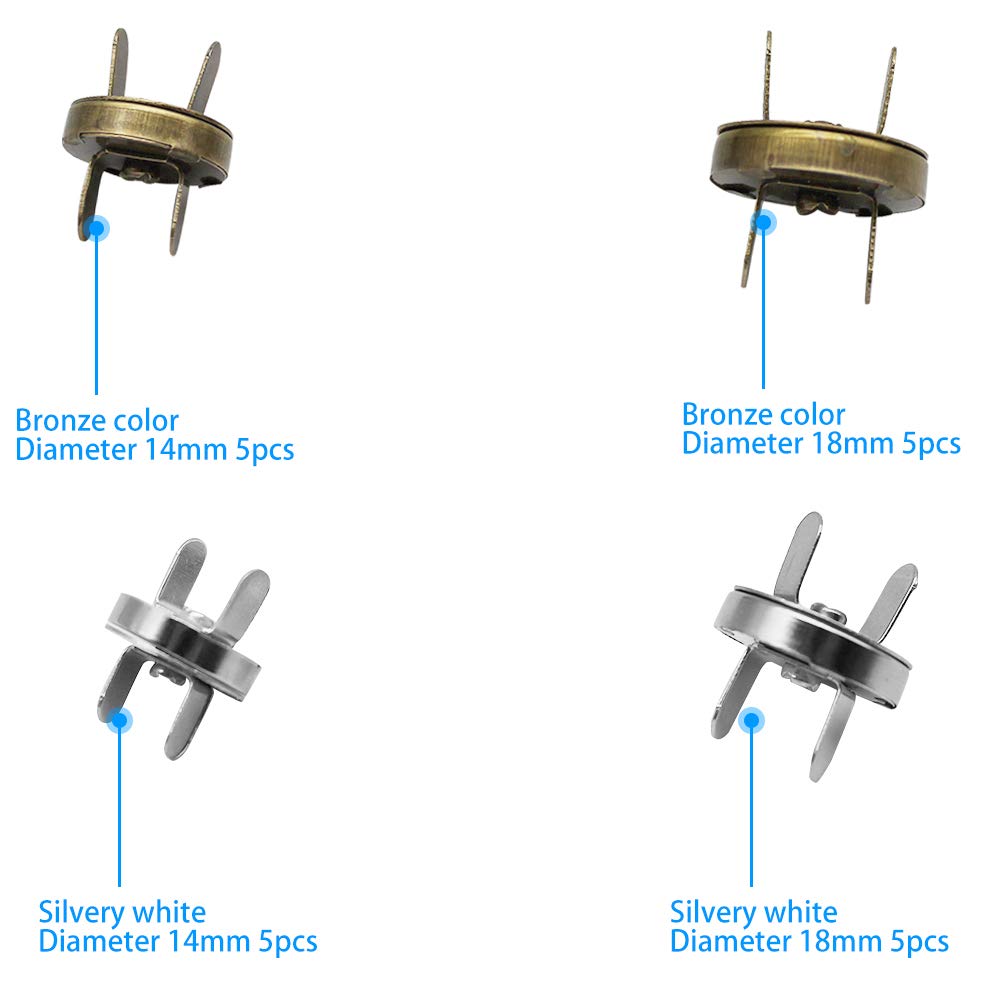 Bronze color
Diameter 14mm 5pcs

Bronze color
Diameter 18mm 5pcs

Silvery white
Diameter 14mm 5pcs

Silvery white
Diameter 18mm 5pcs