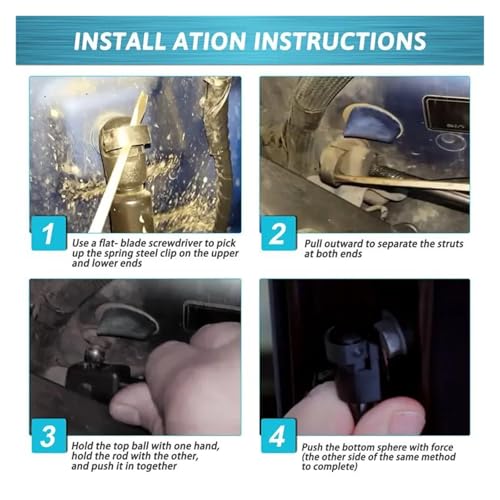 INSTALL ATION INSTRUCTIONS

1

Use a flat- blade screwdriver to pick up the spring steel clip on the upper and lower ends

2

Pull outward to separate the struts at both ends

3

Hold the top ball with one hand, hold the rod with the other, and push it in together

4

Push the bottom sphere with force (the other side of the same method to complete)