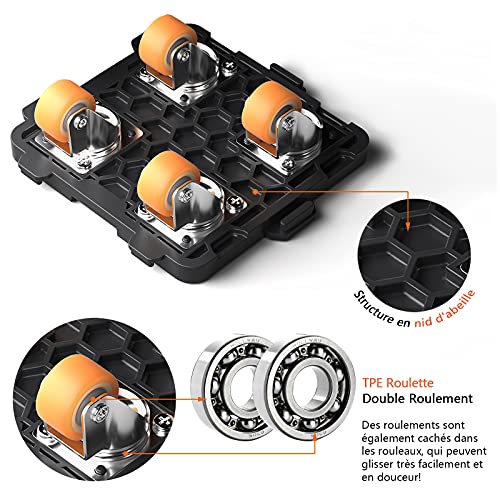 Structure en nid d'abeille

TPE Roulette
Double Roulement

Des roulements sont également cachés dans les rouleaux, qui peuvent glisser très facilement et en douceur!