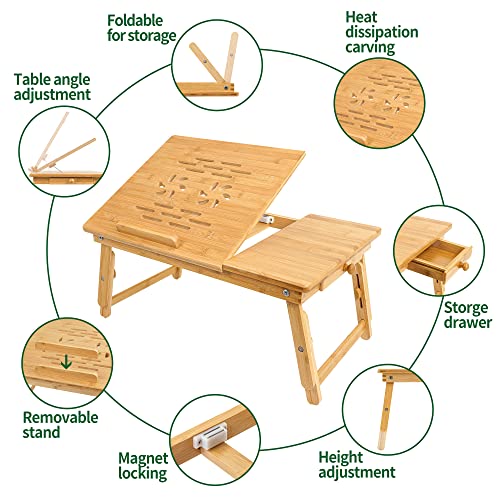 Foldable for storage

Heat dissipation carving

Table angle adjustment

Storge drawer

Removable stand

Magnet locking

Height adjustment