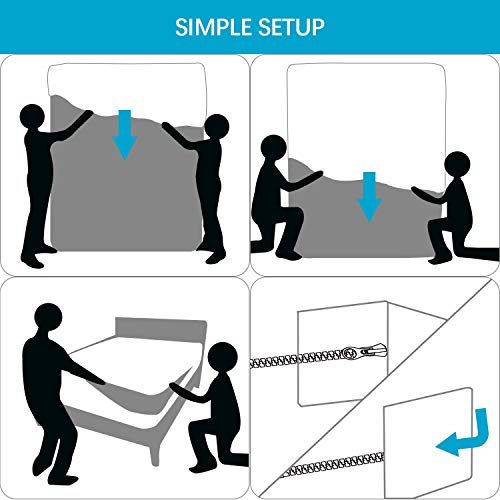 SIMPLE SETUP