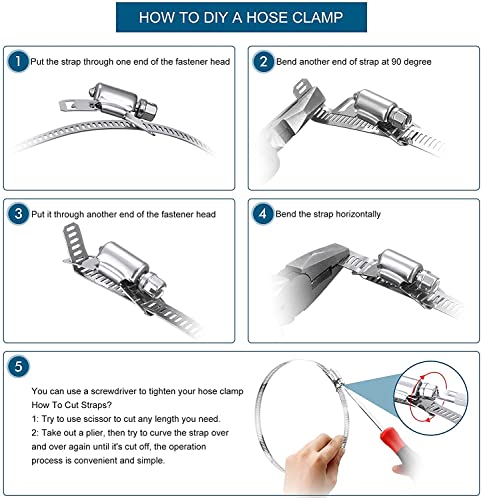 HOW TO DIY A HOSE CLAMP

1 Put the strap through one end of the fastener head

2 Bend another end of strap at 90 degree

3 Put it through another end of the fastener head

4 Bend the strap horizontally

5

You can use a screwdriver to tighten your hose clamp
How To Cut Straps?
1: Try to use scissor to cut any length you need.
2: Take out a plier, then try to curve the strap over and over again until it's cut off, the operation process is convenient and simple.