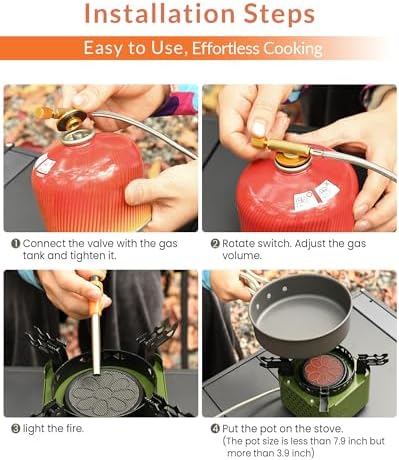 Installation Steps

Easy to Use, Effortless Cooking

❶ Connect the valve with the gas tank and tighten it.

❷ Rotate switch. Adjust the gas volume.

❸ light the fire.

❹ Put the pot on the stove. (The pot size is less than 7.9 inch but more than 3.9 inch)