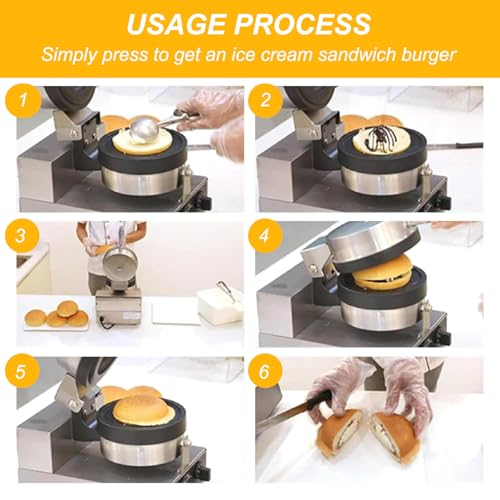 USAGE PROCESS

Simply press to get an ice cream sandwich burger

1

2

3

4

5

6