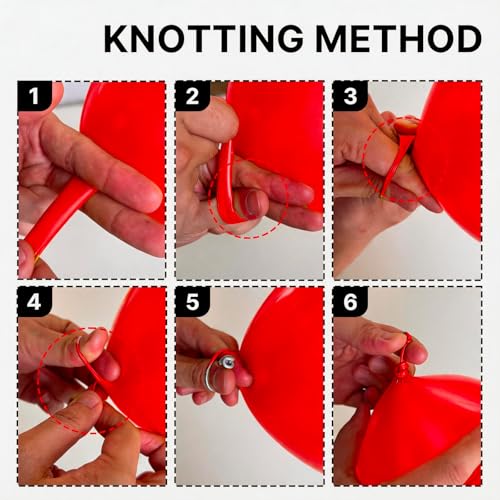 KNOTTING METHOD

1

2

3

4

5

6