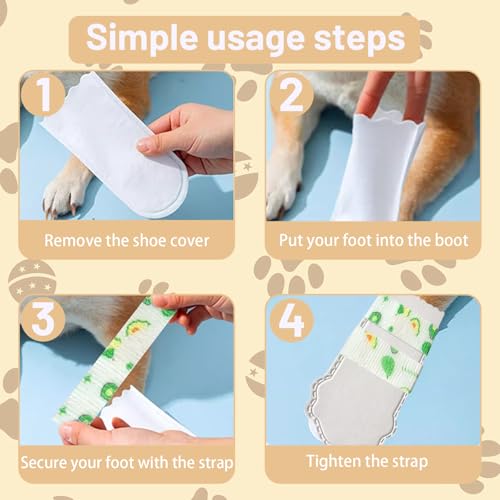 Simple usage steps

1

Remove the shoe cover

2

Put your foot into the boot

3

Secure your foot with the strap

4

Tighten the strap