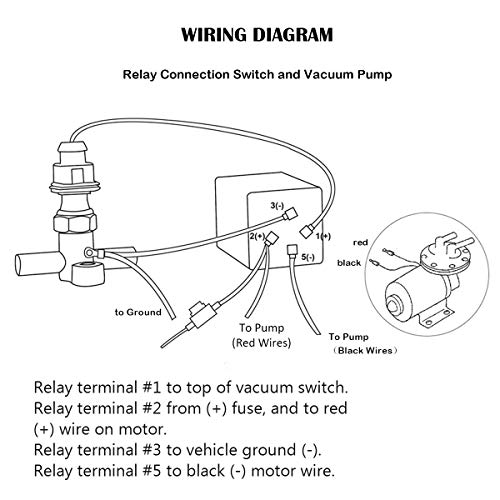 WIRING DIAGRAM

Relay Connection Switch and Vacuum Pump

3(-)

2(+)

1(+)

5(-)

red

black

to Ground

To Pump
(Red Wires)

To Pump
(Black Wires)

Relay terminal #1 to top of vacuum switch.
Relay terminal #2 from (+) fuse, and to red (+) wire on motor.
Relay terminal #3 to vehicle ground (-).
Relay terminal #5 to black (-) motor wire.