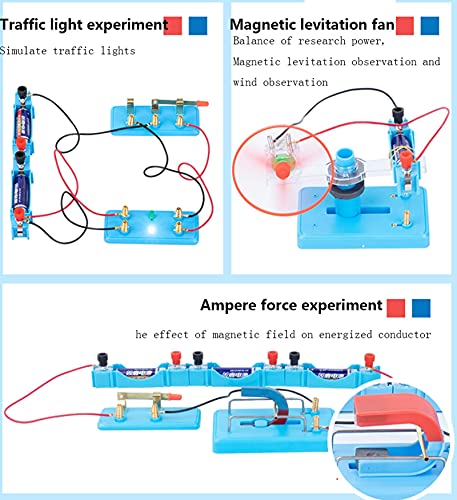 Traffic light experiment

Simulate traffic lights

Magnetic levitation fan

Balance of research power,

Magnetic levitation observation and wind observation

Ampere force experiment

he effect of magnetic field on energized conductor