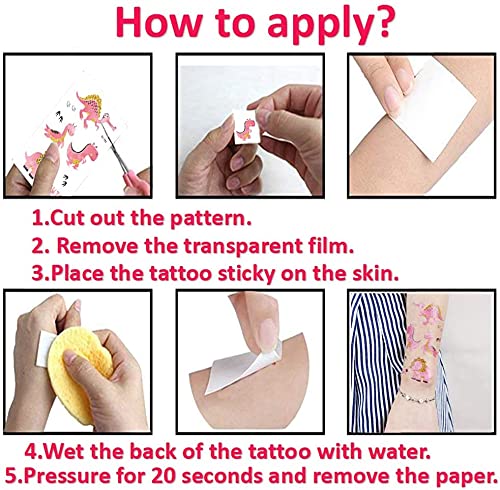 How to apply?

1.Cut out the pattern.
2. Remove the transparent film.
3.Place the tattoo sticky on the skin.

4.Wet the back of the tattoo with water.
5.Pressure for 20 seconds and remove the paper.