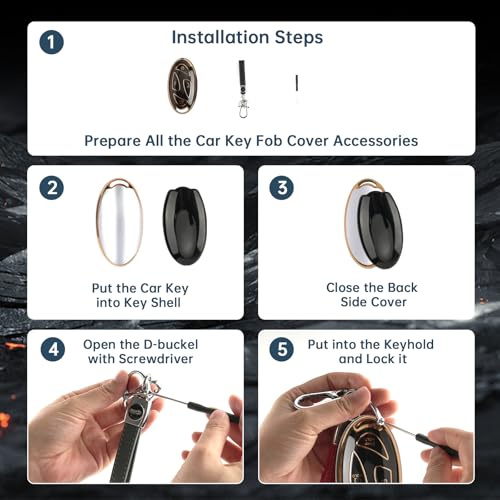 1

Installation Steps

Prepare All the Car Key Fob Cover Accessories

2

Put the Car Key into Key Shell

3

Close the Back Side Cover

4

Open the D-buckel with Screwdriver

5

Put into the Keyhold and Lock it