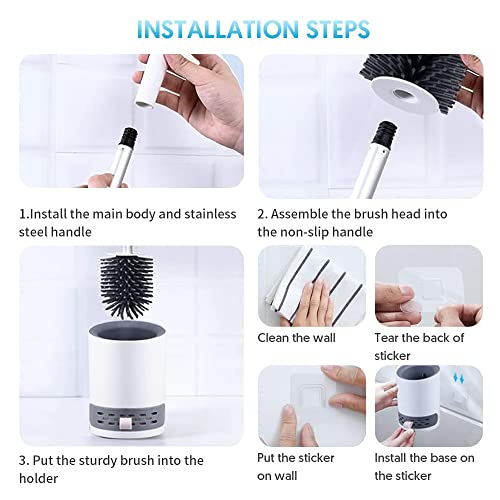 INSTALLATION STEPS

1.Install the main body and stainless steel handle

2. Assemble the brush head into the non-slip handle

3. Put the sturdy brush into the holder

Clean the wall

Tear the back of sticker

Put the sticker on wall

Install the base on the sticker