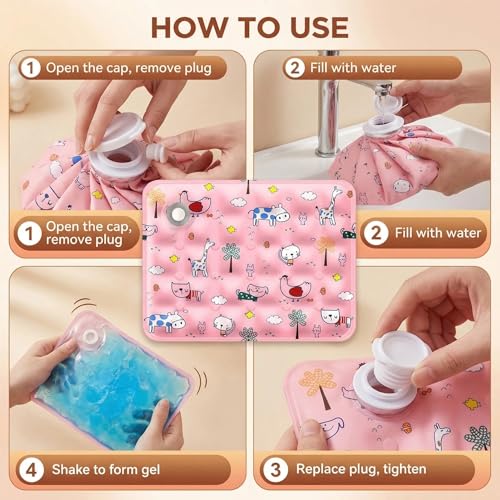 HOW TO USE

1 Open the cap, remove plug

2 Fill with water

1 Open the cap, remove plug

2 Fill with water

4 Shake to form gel

3 Replace plug, tighten