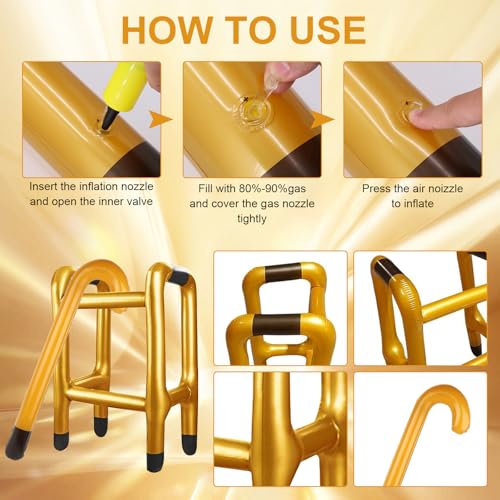 HOW TO USE

Insert the inflation nozzle and open the inner valve

Fill with 80%-90%gas and cover the gas nozzle tightly

Press the air noizzle to inflate