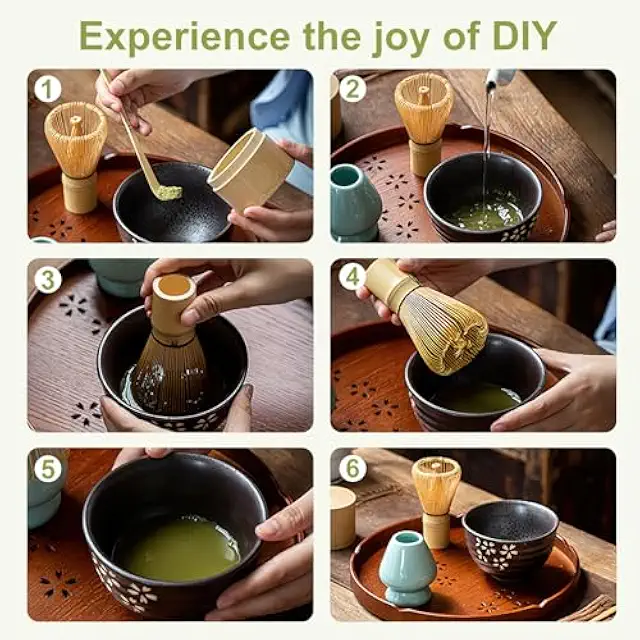 Experience the joy of DIY

1

2

3

4

5

6