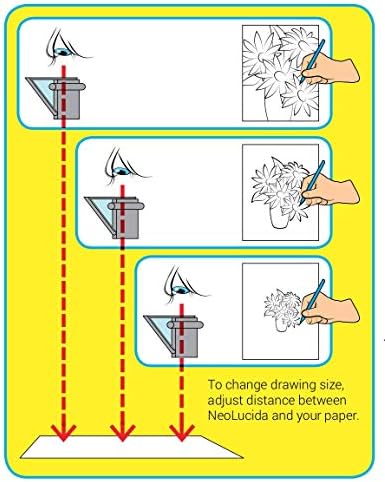 To change drawing size, adjust distance between NeoLucida and your paper.