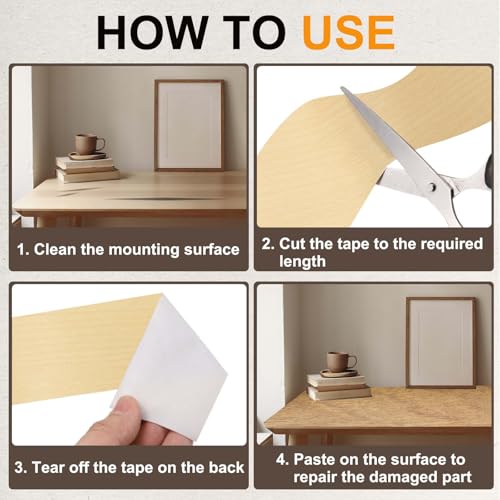 HOW TO USE

1. Clean the mounting surface

2. Cut the tape to the required length

3. Tear off the tape on the back

4. Paste on the surface to repair the damaged part