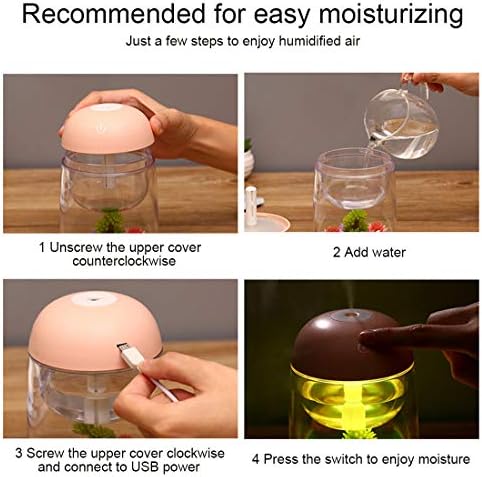 Recommended for easy moisturizing

Just a few steps to enjoy humidified air

1 Unscrew the upper cover counterclockwise

2 Add water

3 Screw the upper cover clockwise and connect to USB power

4 Press the switch to enjoy moisture