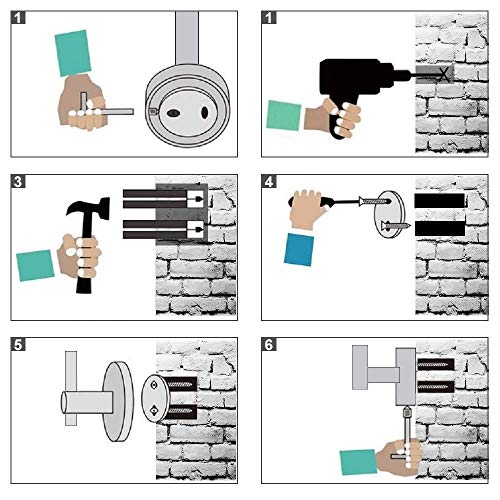 1

1

3

4

5

6