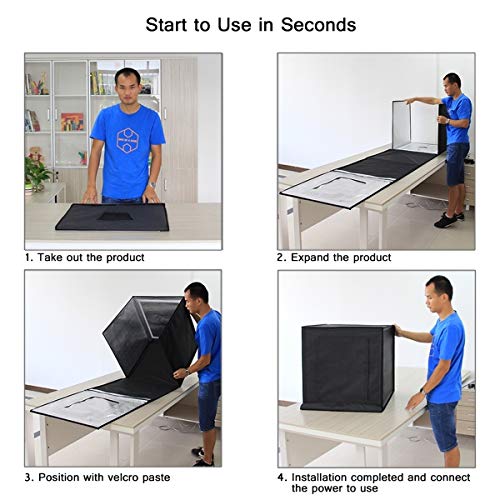 Start to Use in Seconds

1. Take out the product

2. Expand the product

3. Position with velcro paste

4. Installation completed and connect the power to use