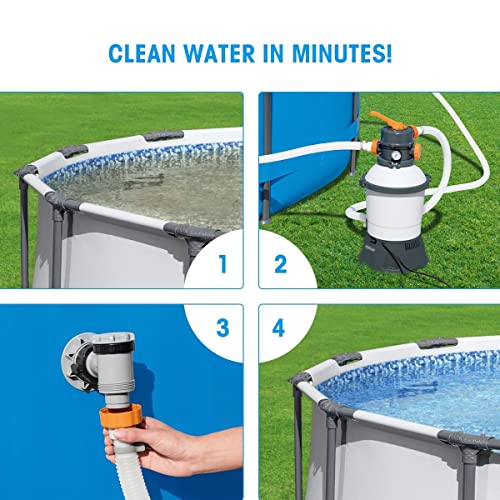 CLEAN WATER IN MINUTES!

1

2

3

4