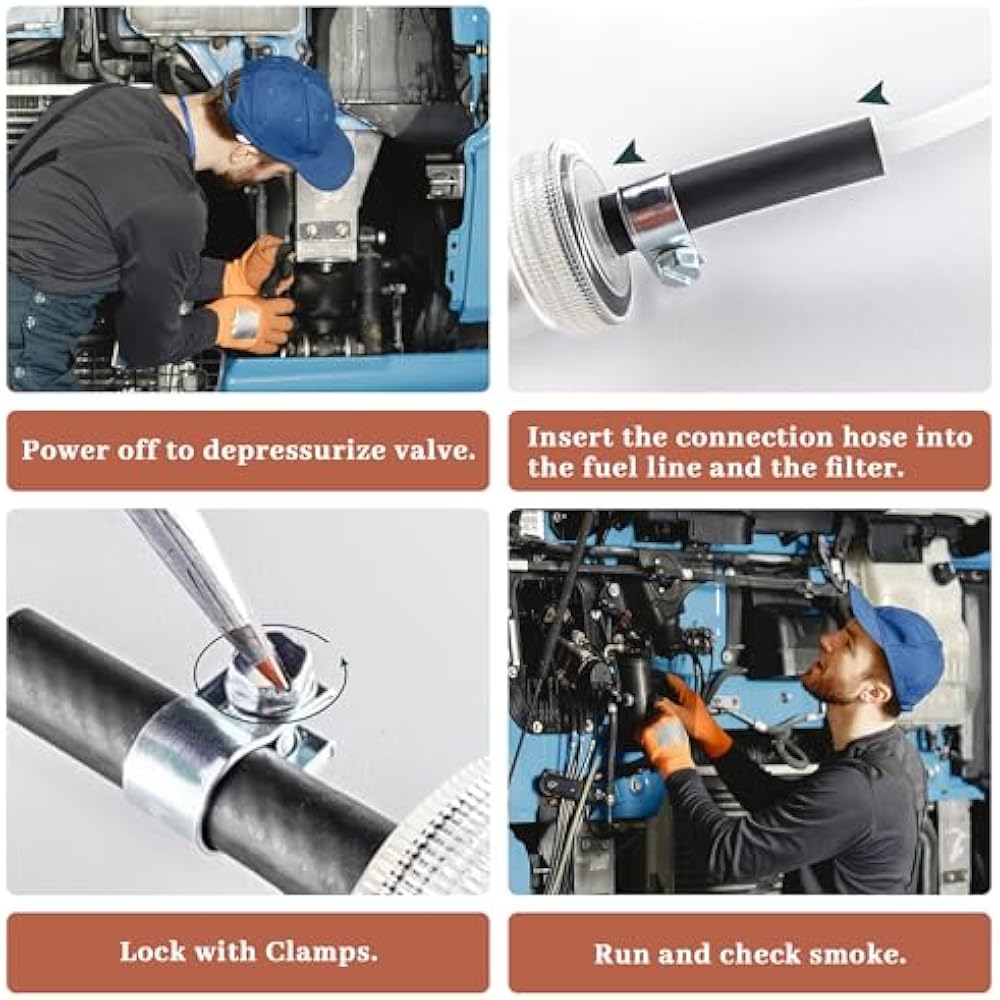 Power off to depressurize valve.

Insert the connection hose into the fuel line and the filter.

Lock with Clamps.

Run and check smoke.