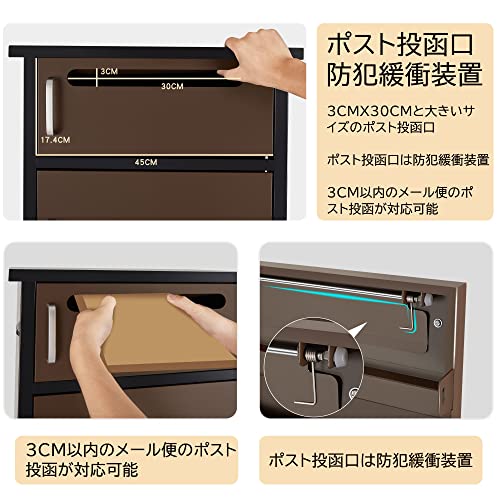 3CM

30CM

17.4CM

45CM

ポスト投函口
防犯緩衝装置

3CMX30CMと大きいサイズのポスト投函口

ポスト投函口は防犯緩衝装置

3CM以内のメール便のポスト投函が対応可能

3CM以内のメール便のポスト投函が対応可能

ポスト投函口は防犯緩衝装置