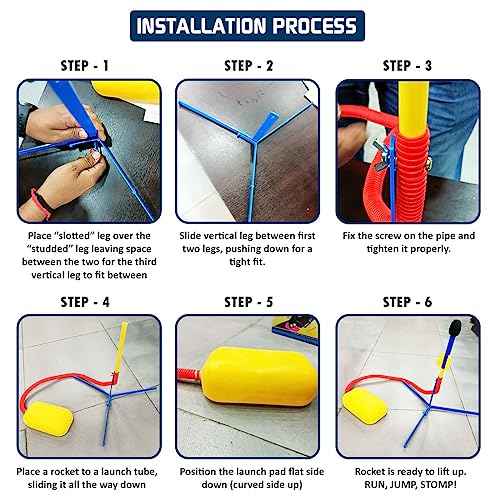 INSTALLATION PROCESS

STEP - 1

Place "slotted" leg over the "studded" leg leaving space between the two for the third vertical leg to fit between

STEP - 2

Slide vertical leg between first two legs, pushing down for a tight fit.

STEP - 3

Fix the screw on the pipe and tighten it properly.

STEP - 4

Place a rocket to a launch tube, sliding it all the way down

STEP - 5

Position the launch pad flat side down (curved side up)

STEP - 6

Rocket is ready to lift up. RUN, JUMP, STOMP!