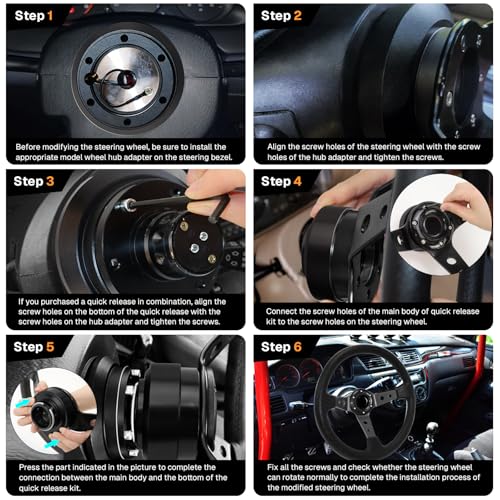 Step 1

Before modifying the steering wheel, be sure to install the appropriate model wheel hub adapter on the steering bezel.

Step 2

Align the screw holes of the steering wheel with the screw holes of the hub adapter and tighten the screws.

Step 3

If you purchased a quick release in combination, align the screw holes on the bottom of the quick release with the screw holes on the hub adapter and tighten the screws.

Step 4

Connect the screw holes of the main body of quick release kit to the screw holes on the steering wheel.

Step 5

Press the part indicated in the picture to complete the connection between the main body and the bottom of the quick release kit.

Step 6

Fix all the screws and check whether the steering wheel can rotate normally to complete the installation process of the modified steering wheel.