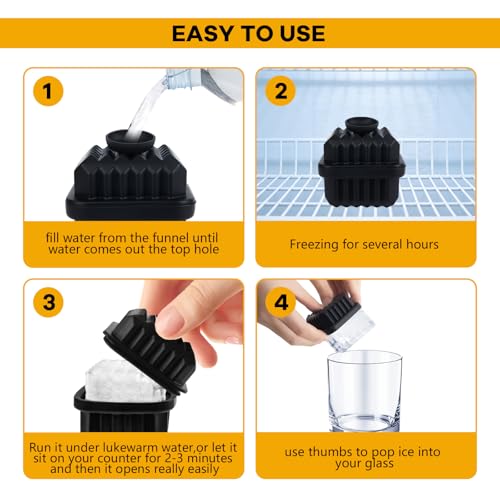 EASY TO USE

1

fill water from the funnel until water comes out the top hole

2

Freezing for several hours

3

Run it under lukewarm water,or let it sit on your counter for 2-3 minutes and then it opens really easily

4

use thumbs to pop ice into your glass