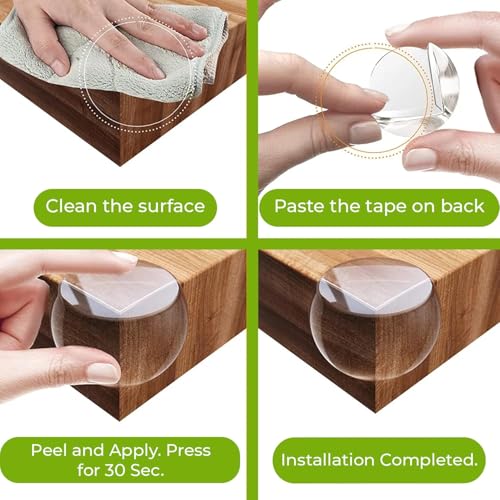 Clean the surface

Paste the tape on back

Peel and Apply. Press for 30 Sec.

Installation Completed.