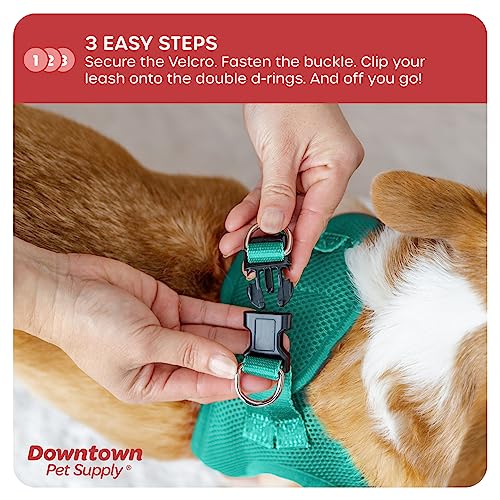 1 2 3

3 EASY STEPS

Secure the Velcro. Fasten the buckle. Clip your leash onto the double d-rings. And off you go!

Downtown
Pet Supply®