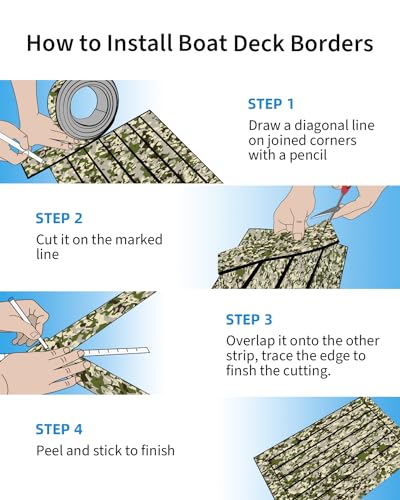 How to Install Boat Deck Borders

STEP 1

Draw a diagonal line on joined corners with a pencil

STEP 2

Cut it on the marked line

STEP 3

Overlap it onto the other strip, trace the edge to finsh the cutting.

STEP 4

Peel and stick to finish