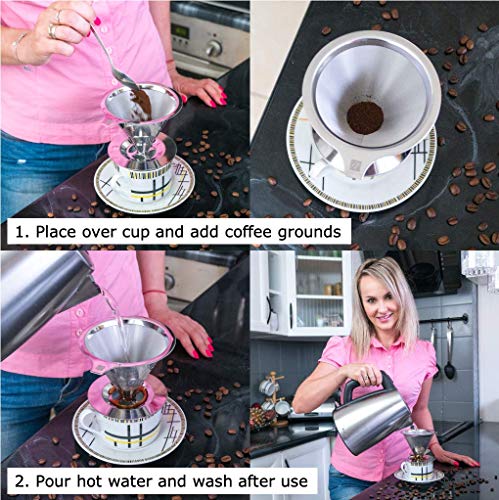 1. Place over cup and add coffee grounds

2. Pour hot water and wash after use