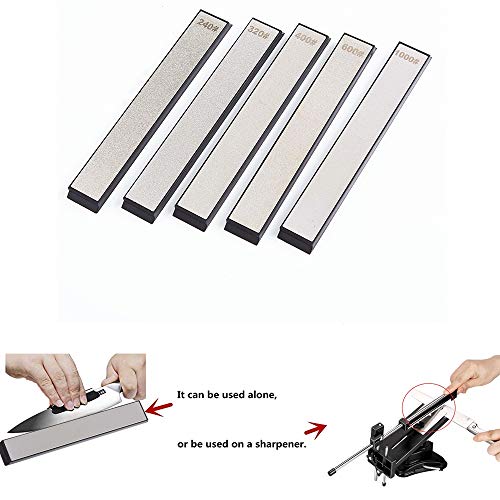 240#
320#
400#
600#
1000#

It can be used alone,

or be used on a sharpener.