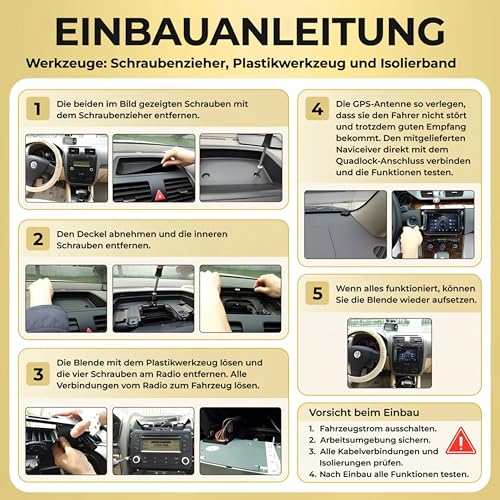 EINBAUANLEITUNG

Werkzeuge: Schraubenzieher, Plastikwerkzeug und Isolierband

1 Die beiden im Bild gezeigten Schrauben mit dem Schraubenzieher entfernen.

2 Den Deckel abnehmen und die inneren Schrauben entfernen.

3 Die Blende mit dem Plastikwerkzeug lösen und die vier Schrauben am Radio entfernen. Alle Verbindungen vom Radio zum Fahrzeug lösen.

4 Die GPS-Antenne so verlegen, dass sie den Fahrer nicht stört und trotzdem guten Empfang bekommt. Den mitgelieferten Naviceiver direkt mit dem Quadlock-Anschluss verbinden und die Funktionen testen.

5 Wenn alles funktioniert, können Sie die Blende wieder aufsetzen.

Vorsicht beim Einbau

1. Fahrzeugstrom ausschalten.
2. Arbeitsumgebung sichern.
3. Alle Kabelverbindungen und Isolierungen prüfen.
4. Nach Einbau alle Funktionen testen.