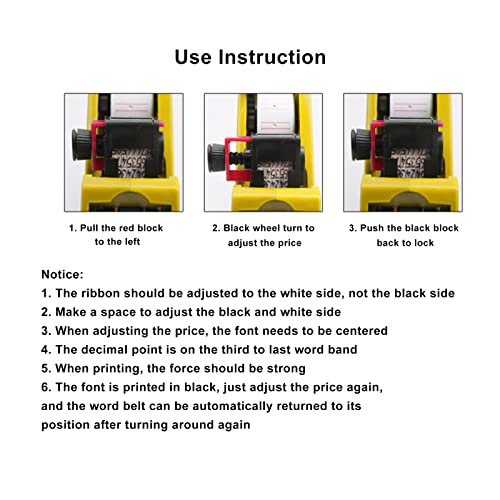 Use Instruction

1. Pull the red block to the left

2. Black wheel turn to adjust the price

3. Push the black block back to lock

Notice:
1. The ribbon should be adjusted to the white side, not the black side
2. Make a space to adjust the black and white side
3. When adjusting the price, the font needs to be centered
4. The decimal point is on the third to last word band
5. When printing, the force should be strong
6. The font is printed in black, just adjust the price again, and the word belt can be automatically returned to its position after turning around again