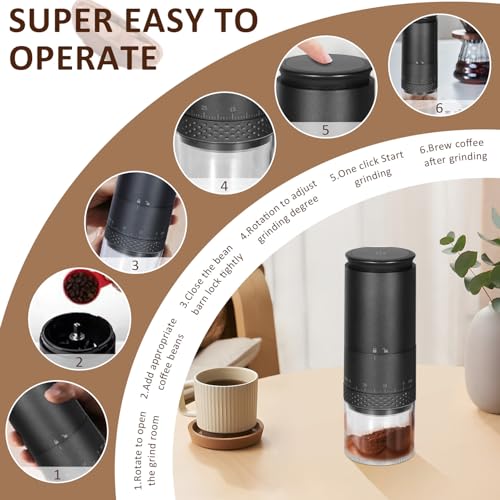 SUPER EASY TO OPERATE

1

2

3

4

5

6

1.Rotate to open the grind room

2.Add appropriate coffee beans

3.Close the bean barn lock tightly

4.Rotation to adjust grinding degree

5.One click Start grinding

6.Brew coffee after grinding