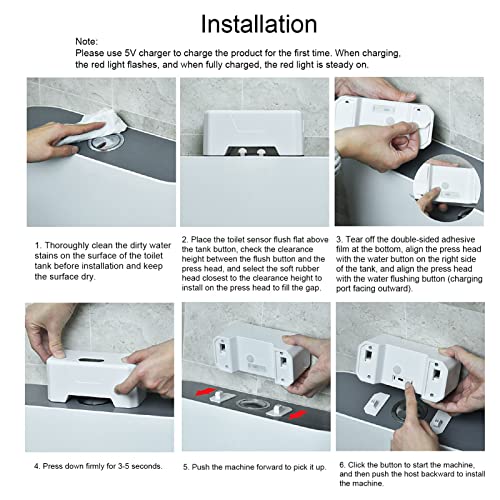 Installation

Note:
Please use 5V charger to charge the product for the first time. When charging, the red light flashes, and when fully charged, the red light is steady on.

1. Thoroughly clean the dirty water stains on the surface of the toilet tank before installation and keep the surface dry.

2. Place the toilet sensor flush flat above the tank button, check the clearance height between the flush button and the press head, and select the soft rubber head closest to the clearance height to install on the press head to fill the gap.

3. Tear off the double-sided adhesive film at the bottom, align the press head with the water button on the right side of the tank, and align the press head with the water flushing button (charging port facing outward).

4. Press down firmly for 3-5 seconds.

5. Push the machine forward to pick it up.

6. Click the button to start the machine, and then push the host backward to install the machine.