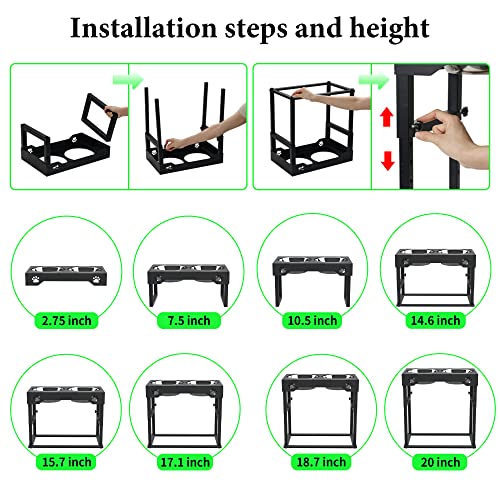 Installation steps and height

2.75 inch

7.5 inch

10.5 inch

14.6 inch

15.7 inch

17.1 inch

18.7 inch

20 inch