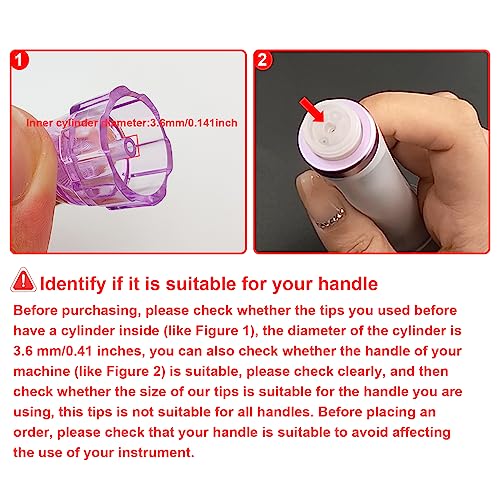 1

Inner cylinder diameter:3.6mm/0.141inch

2

Identify if it is suitable for your handle

Before purchasing, please check whether the tips you used before have a cylinder inside (like Figure 1), the diameter of the cylinder is 3.6 mm/0.41 inches, you can also check whether the handle of your machine (like Figure 2) is suitable, please check clearly, and then check whether the size of our tips is suitable for the handle you are using, this tips is not suitable for all handles. Before placing an order, please check that your handle is suitable to avoid affecting the use of your instrument.