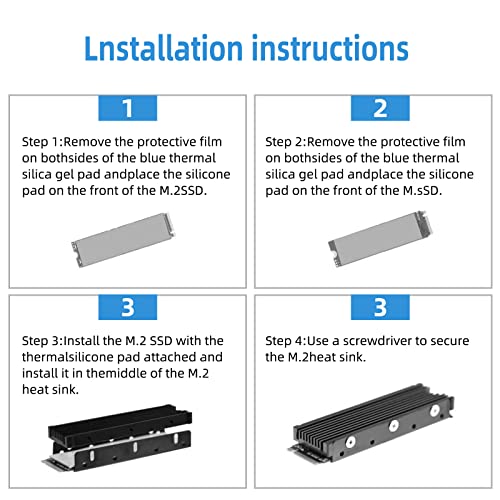 Lnstallation instructions

1

Step 1:Remove the protective film on bothsides of the blue thermal silica gel pad andplace the silicone pad on the front of the M.2SSD.

2

Step 2:Remove the protective film on bothsides of the blue thermal silica gel pad andplace the silicone pad on the front of the M.sSD.

3

Step 3:Install the M.2 SSD with the thermalsilicone pad attached and install it in themiddle of the M.2 heat sink.

3

Step 4:Use a screwdriver to secure the M.2heat sink.