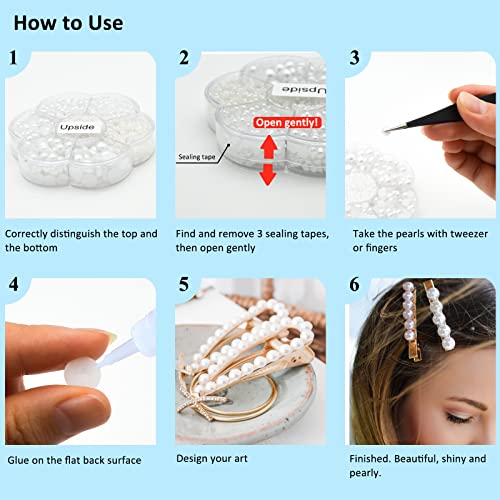 How to Use

1

Upside

Correctly distinguish the top and the bottom

2

Upside

Open gently!

Sealing tape

Find and remove 3 sealing tapes, then open gently

3

Take the pearls with tweezer or fingers

4

Glue on the flat back surface

5

Design your art

6

Finished. Beautiful, shiny and pearly.