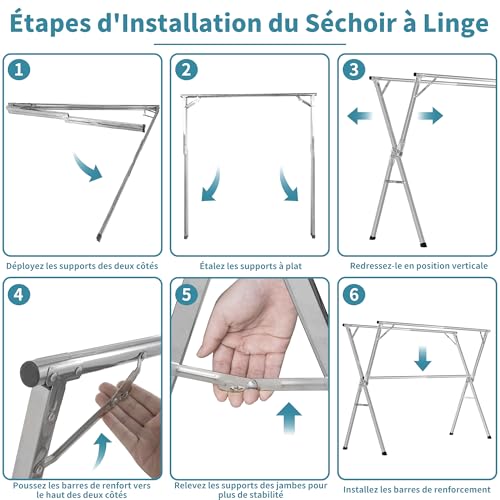 Étapes d'Installation du Séchoir à Linge

1

Déployez les supports des deux côtés

2

Étalez les supports à plat

3

Redressez-le en position verticale

4

Poussez les barres de renfort vers le haut des deux côtés

5

Relevez les supports des jambes pour plus de stabilité

6

Installez les barres de renforcement