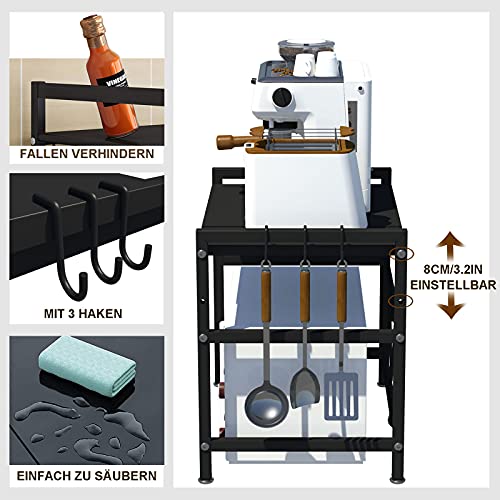 VINEGAR

FALLEN VERHINDERN

MIT 3 HAKEN

EINFACH ZU SÄUBERN

8CM/3.2IN
EINSTELLBAR