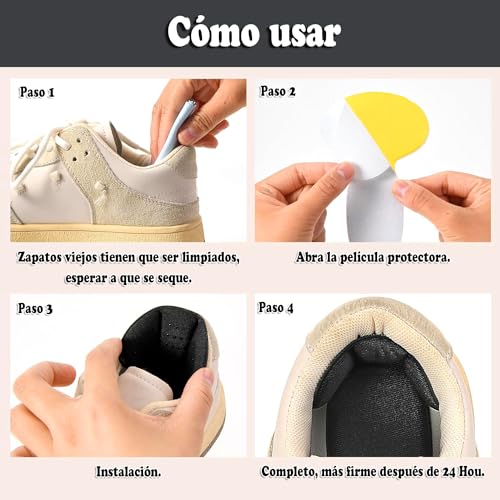 Cómo usar

Paso 1

Zapatos viejos tienen que ser limpiados, esperar a que se seque.

Paso 2

Abra la pelicula protectora.

Paso 3

Instalación.

Paso 4

Completo, más firme después de 24 Hou.