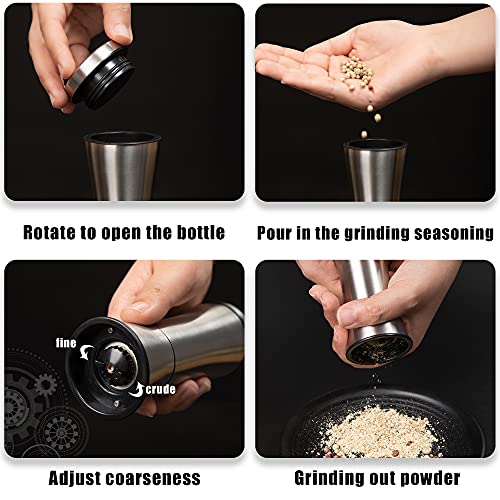 Rotate to open the bottle

Pour in the grinding seasoning

fine

crude

Adjust coarseness

Grinding out powder