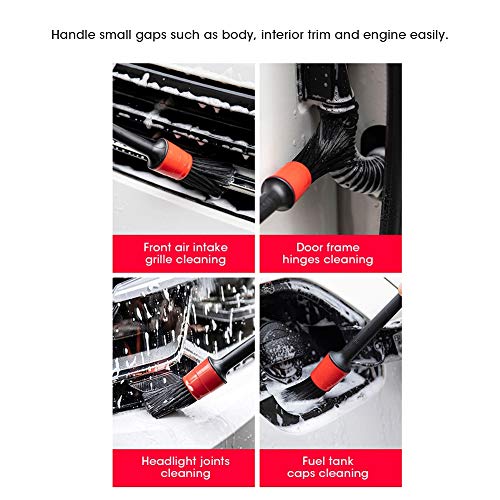 Handle small gaps such as body, interior trim and engine easily.

Front air intake grille cleaning

Door frame hinges cleaning

Headlight joints cleaning

Fuel tank caps cleaning